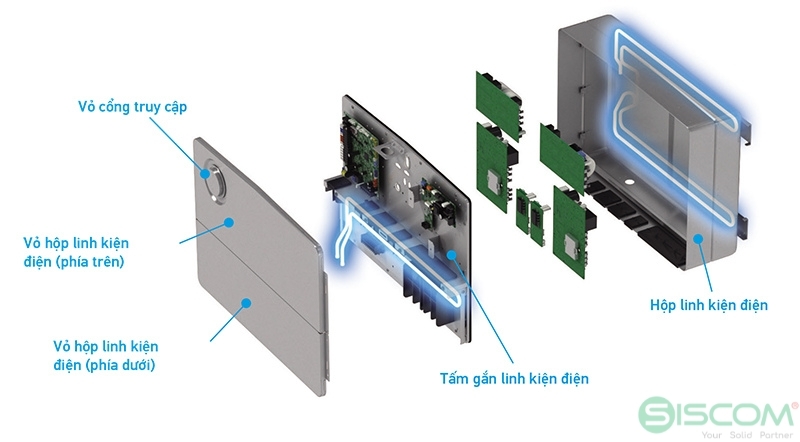 Vỏ cổng truy cập

Vỏ hộp linh kiện điện (phía trên)

Vỏ hộp linh kiện điện (phía dưới)

Tấm gắn linh kiện điện

Hộp linh kiện điện

SISCOM®
Your Solid Partner