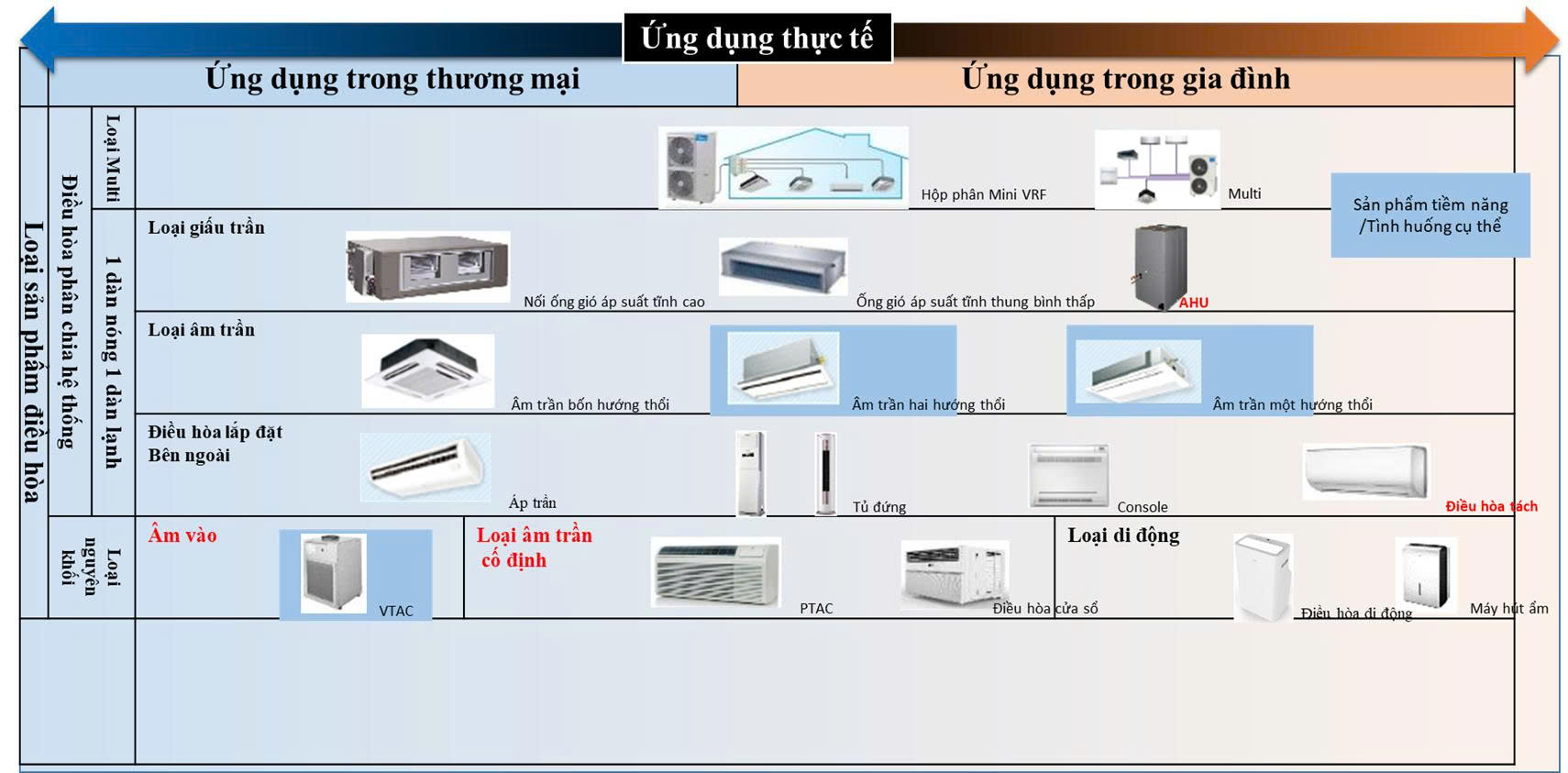 Ứng dụng thực tế

Ứng dụng trong thương mại

Ứng dụng trong gia đình

Loại sản phẩm điều hòa

Điều hòa phân chia hệ thống

Loại Multi

Hộp phân Mini VRF

Multi

Sản phẩm tiềm năng /Tình huống cụ thể

1 dàn nóng 1 dàn lạnh

Loại giấu trần

Nối ống gió áp suất tĩnh cao

Ống gió áp suất tĩnh thung bình thấp

AHU

Loại âm trần

Âm trần bốn hướng thổi

Âm trần hai hướng thổi

Âm trần một hướng thổi

Điều hòa lắp đặt Bên ngoài

Áp trần

Tủ đứng

Console

Điều hòa tách

Loại nguyên khối

Âm vào

VTAC

Loại âm trần cố định

PTAC

Điều hòa cửa sổ

Loại di động

Điều hòa di động

Máy hút ẩm