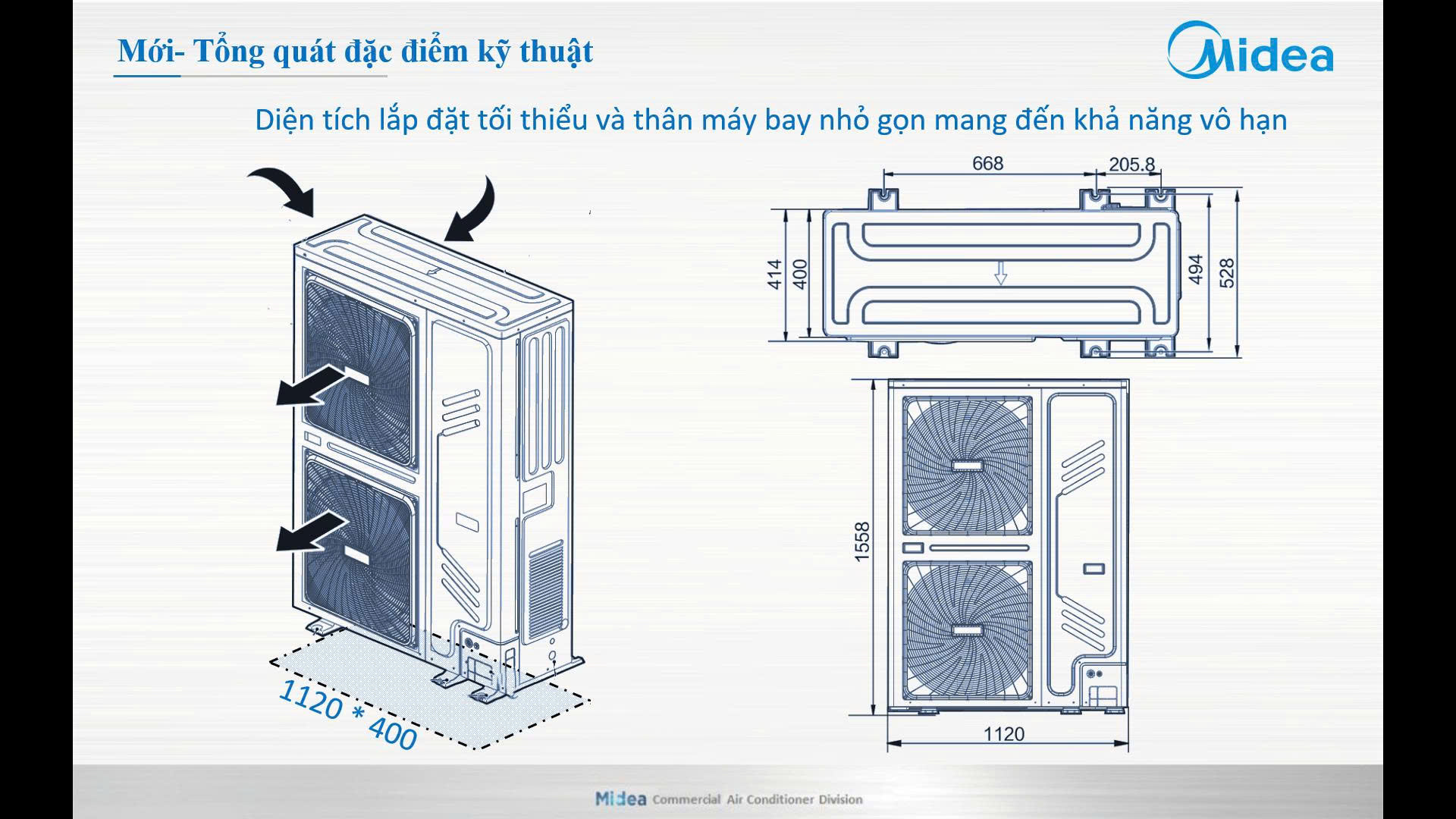 Mới- Tổng quát đặc điểm kỹ thuật

Midea

Diện tích lắp đặt tối thiểu và thân máy bay nhỏ gọn mang đến khả năng vô hạn

1120 * 400

668

205.8

414

400

494

528

1558

1120

Midea Commercial Air Conditioner Division