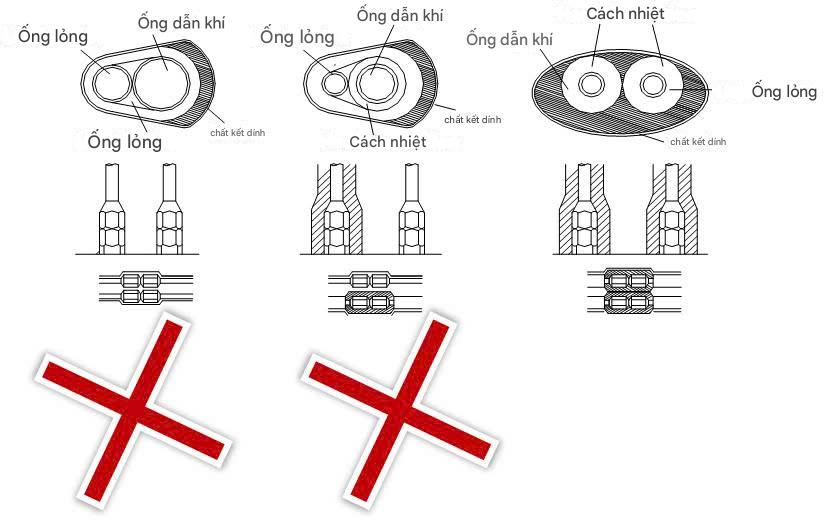 Ống lỏng
Ống dẫn khí
chất kết dính
Ống lỏng

Ống lỏng
Ống dẫn khí
chất kết dính
Cách nhiệt

Ống dẫn khí
Cách nhiệt
Ống lỏng
chất kết dính