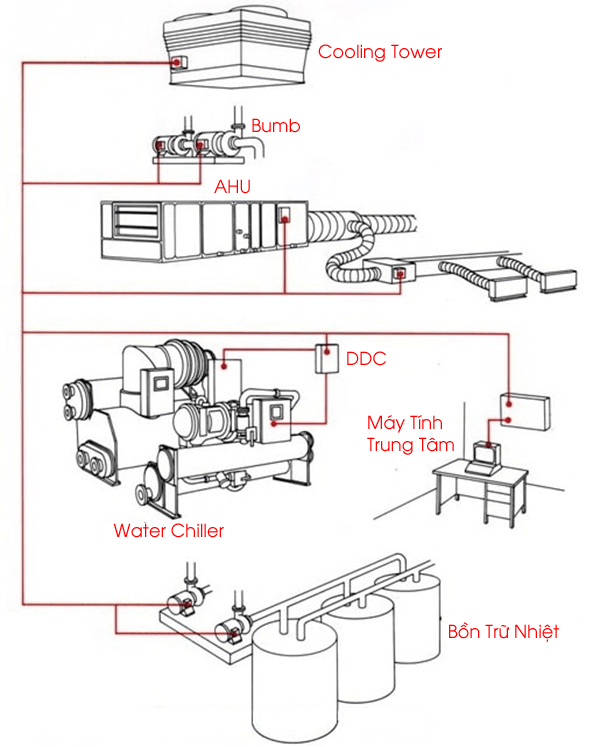 Cooling Tower

Bumb

AHU

DDC

Máy Tính Trung Tâm

Water Chiller

Bồn Trữ Nhiệt