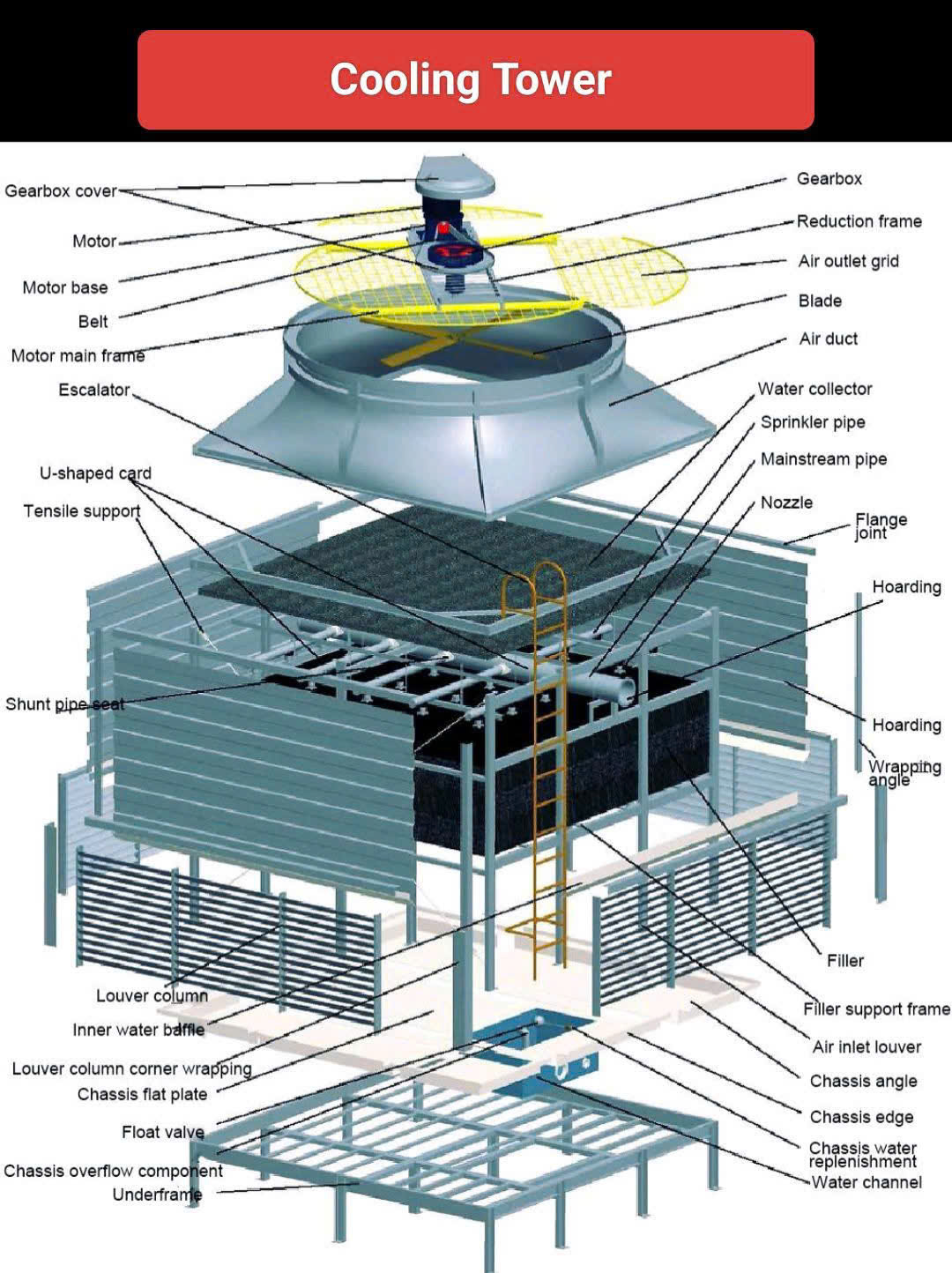 Cooling Tower

Gearbox cover
Motor
Motor base
Belt
Motor main frame
Escalator
U-shaped card
Tensile support
Shunt pipe seat
Louver column
Inner water baffle
Louver column corner wrapping
Chassis flat plate
Float valve
Chassis overflow component
Underframe

Gearbox
Reduction frame
Air outlet grid
Blade
Air duct
Water collector
Sprinkler pipe
Mainstream pipe
Nozzle
Flange joint
Hoarding
Hoarding
Wrapping angle
Filler
Filler support frame
Air inlet louver
Chassis angle
Chassis edge
Chassis water replenishment
Water channel